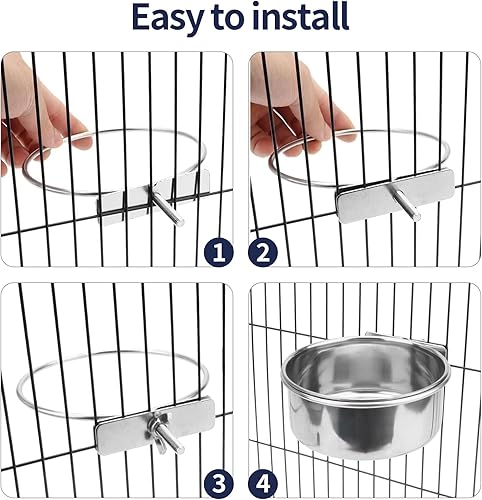 Easy to install

1

2

3

4