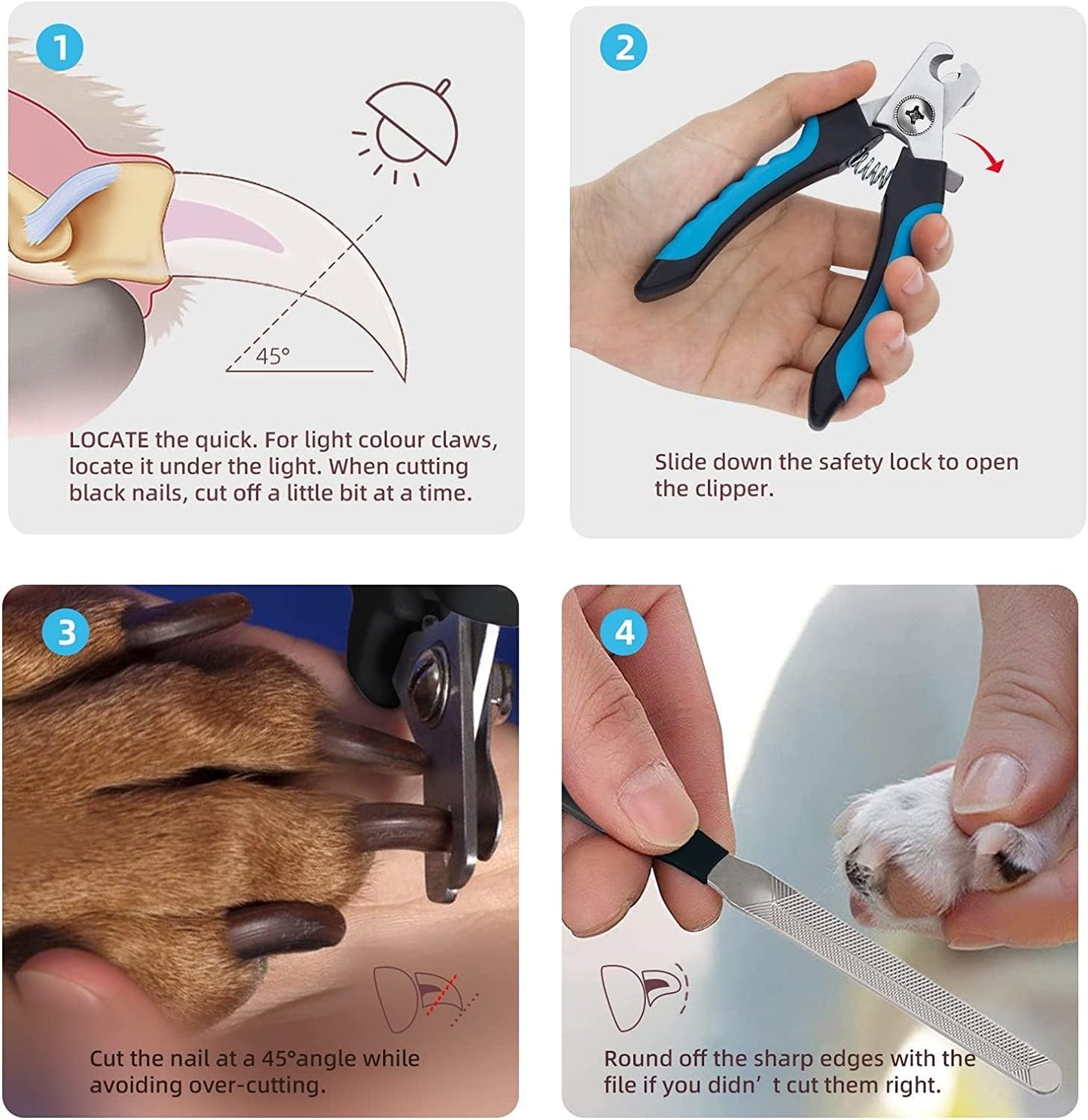 1

45°

LOCATE the quick. For light colour claws, locate it under the light. When cutting black nails, cut off a little bit at a time.

2

Slide down the safety lock to open the clipper.

3

Cut the nail at a 45°angle while avoiding over-cutting.

4

Round off the sharp edges with the file if you didn’ t cut them right.