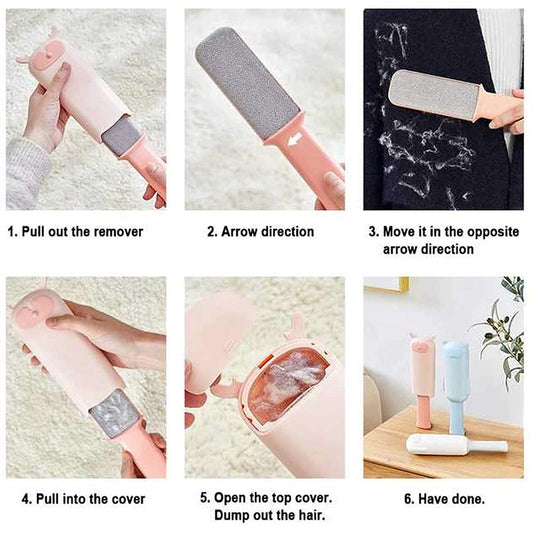 1. Pull out the remover

2. Arrow direction

3. Move it in the opposite arrow direction

4. Pull into the cover

5. Open the top cover. Dump out the hair.

6. Have done.