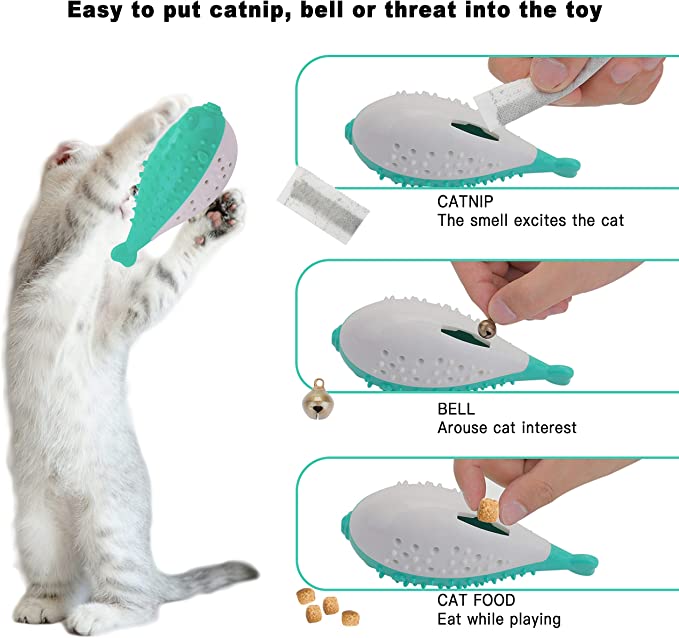 Easy to put catnip, bell or threat into the toy

CATNIP
The smell excites the cat

BELL
Arouse cat interest

CAT FOOD
Eat while playing