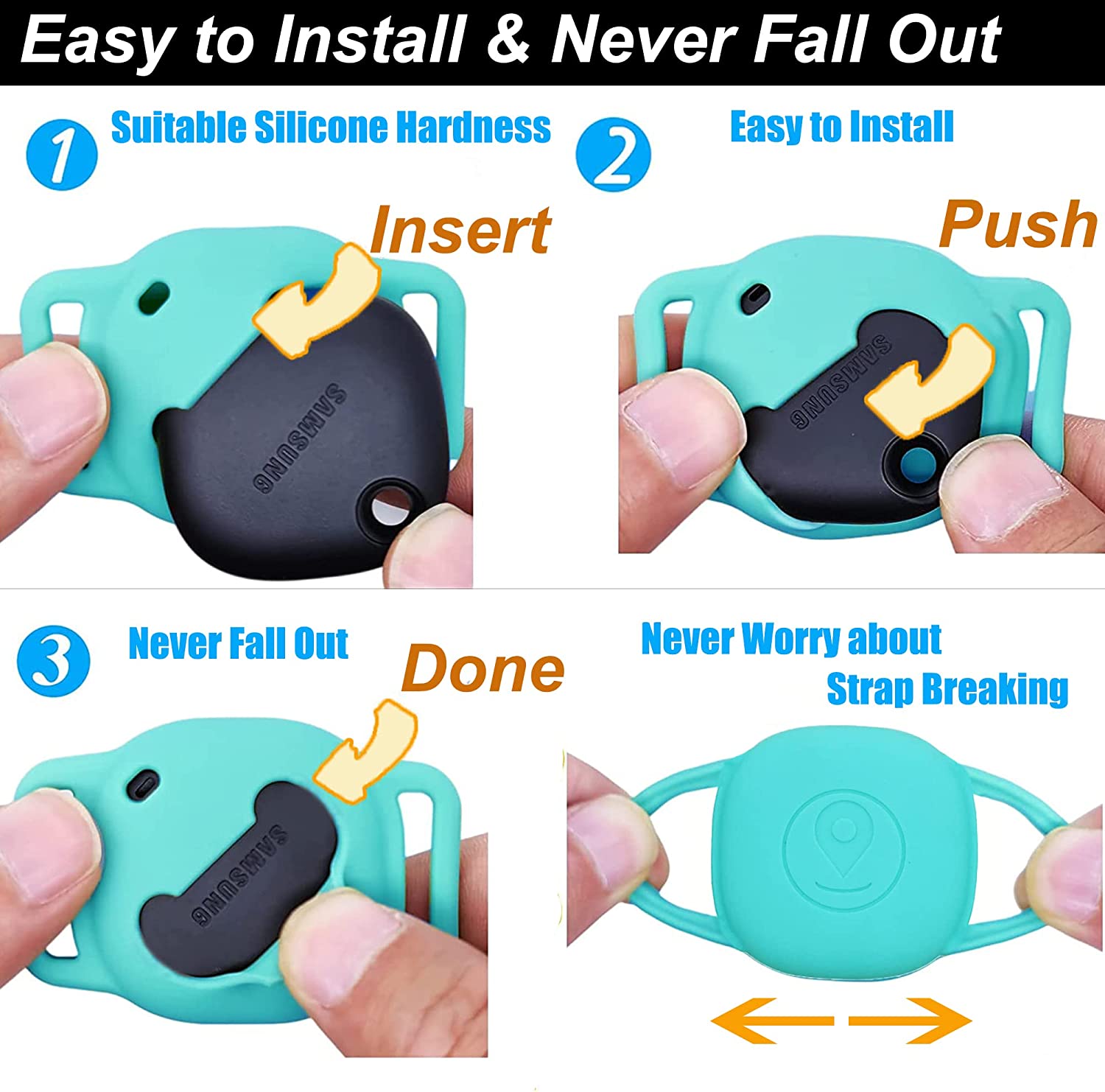 Easy to Install & Never Fall Out

1 Suitable Silicone Hardness

Insert

SAMSUNG

2 Easy to Install

Push

SAMSUNG

3 Never Fall Out

Done

SAMSUNG

Never Worry about Strap Breaking