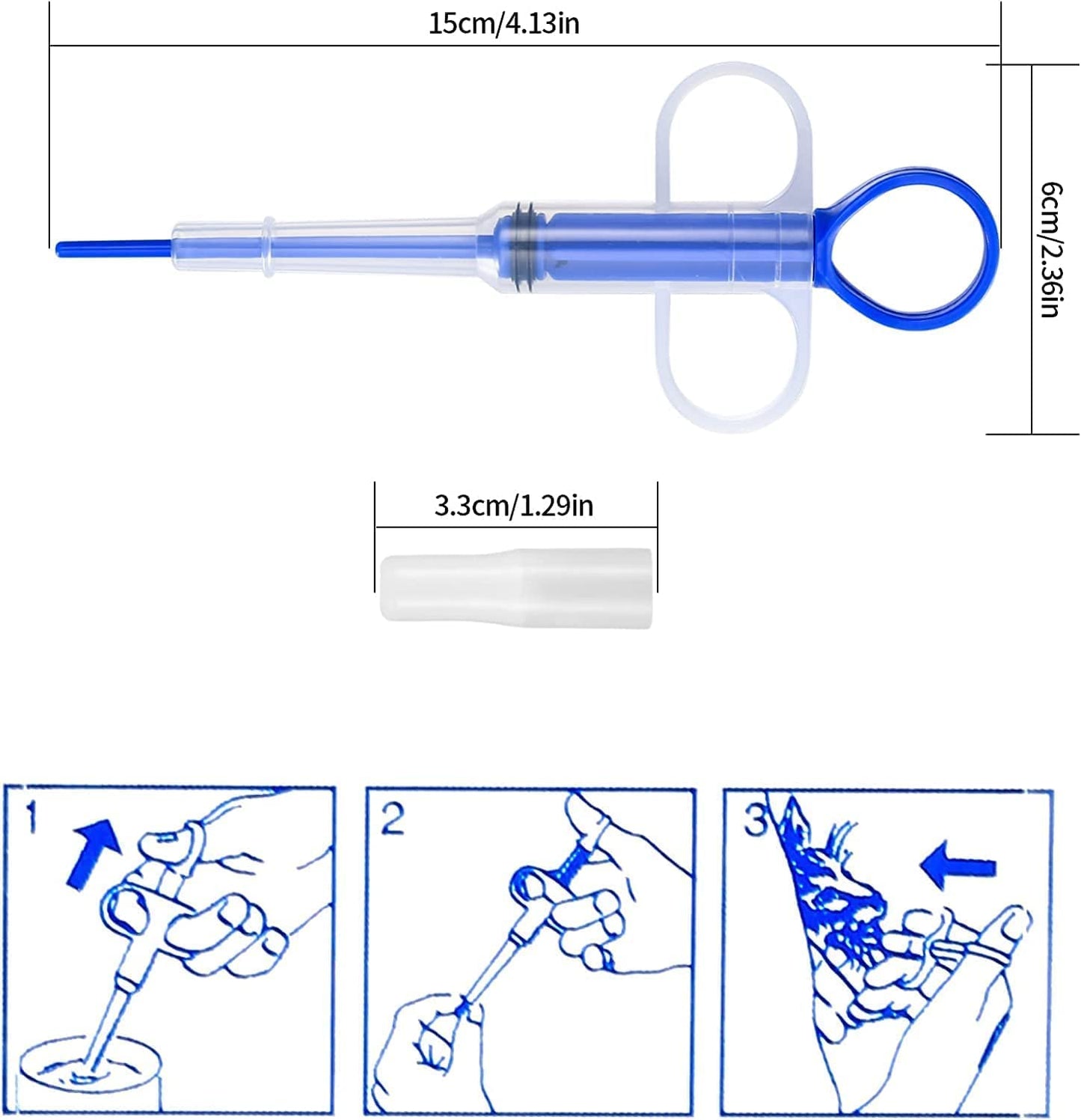 15cm/4.13in

6cm/2.36in

3.3cm/1.29in

1

2

3