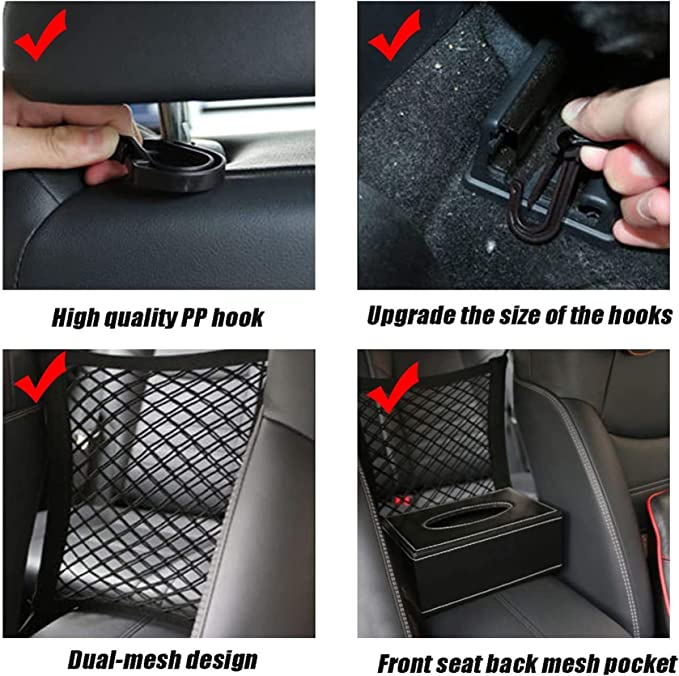 High quality PP hook

Upgrade the size of the hooks

Dual-mesh design

Front seat back mesh pocket