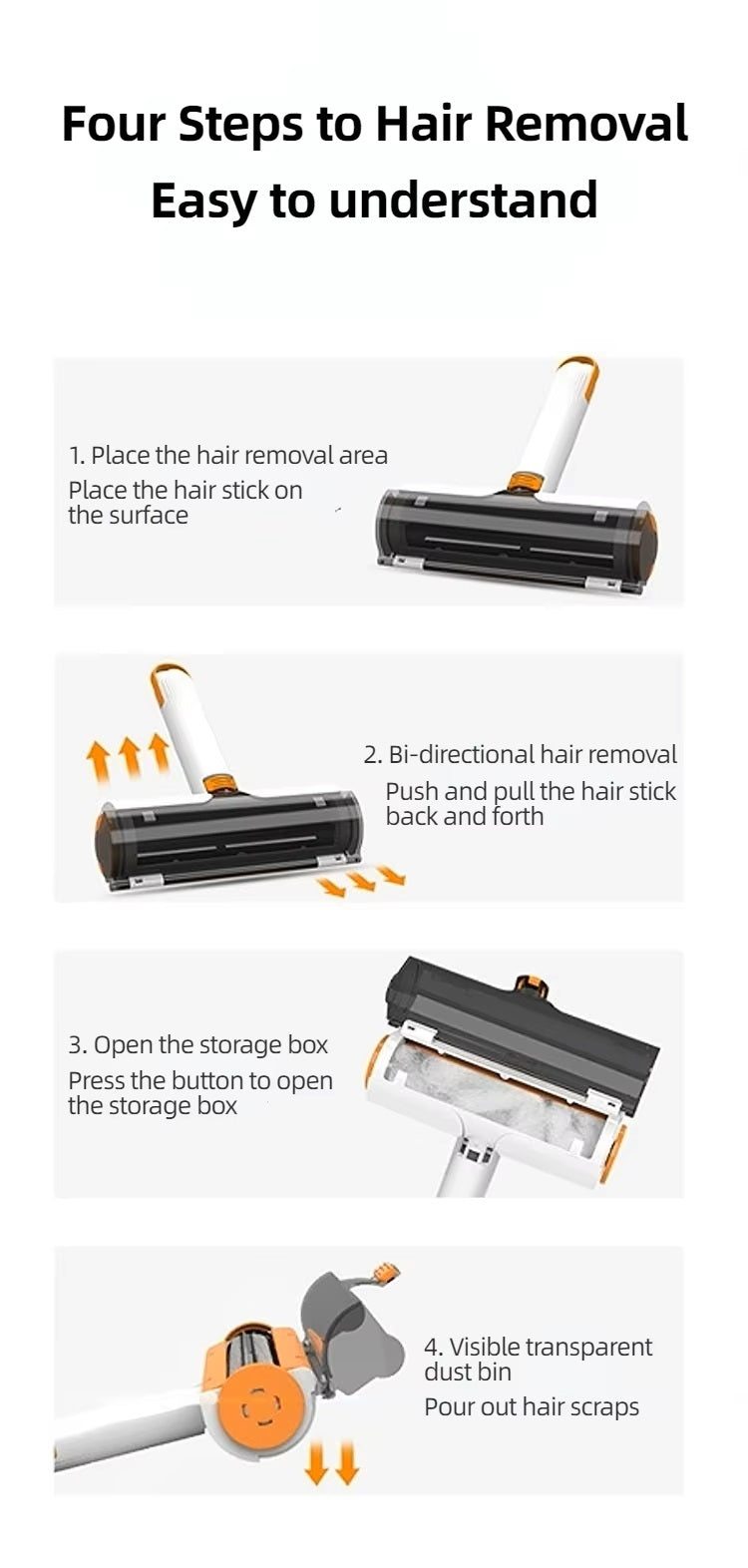 Four Steps to Hair Removal
Easy to understand

1. Place the hair removal area
Place the hair stick on the surface

2. Bi-directional hair removal
Push and pull the hair stick back and forth

3. Open the storage box
Press the button to open the storage box

4. Visible transparent dust bin
Pour out hair scraps